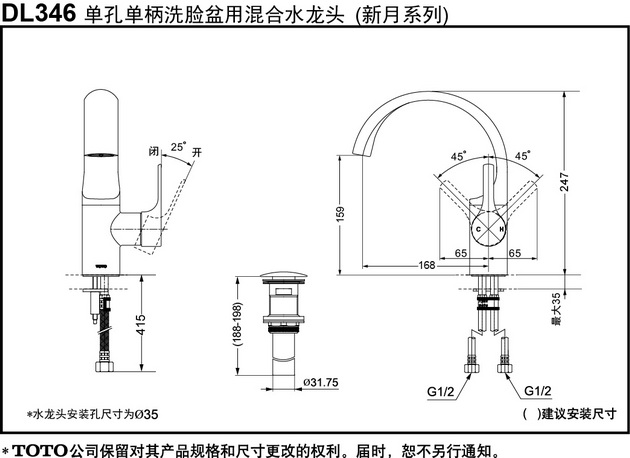 DL346 单孔单柄洗脸盆用混合水龙头 (新月系列)

闭
25°
开

TOTO

415

(188-198)

ø31.75

45°
45°

159

247

C
H

65
65

168

最大35

G1/2
G1/2

*水龙头安装孔尺寸为Ø35

( )建议安装尺寸

* TOTO公司保留对其产品规格和尺寸更改的权利。届时，恕不另行通知。